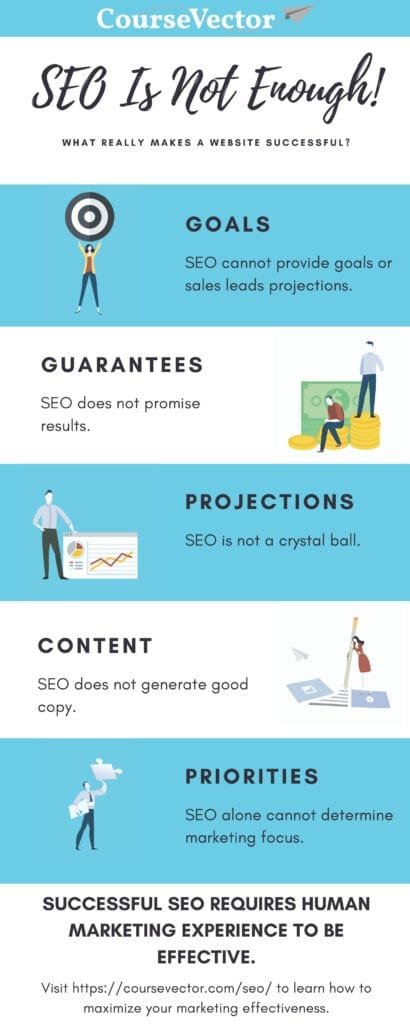 CourseVector

SEO Is Not Enough!

WHAT REALLY MAKES A WEBSITE SUCCESSFUL?

GOALS

SEO cannot provide goals or sales leads projections.

GUARANTEES

SEO does not promise results.

PROJECTIONS

SEO is not a crystal ball.

CONTENT

SEO does not generate good copy.

PRIORITIES

SEO alone cannot determine marketing focus.

SUCCESSFUL SEO REQUIRES HUMAN MARKETING EXPERIENCE TO BE EFFECTIVE.

Visit https://coursevector.com/seo/ to learn how to maximize your marketing effectiveness.